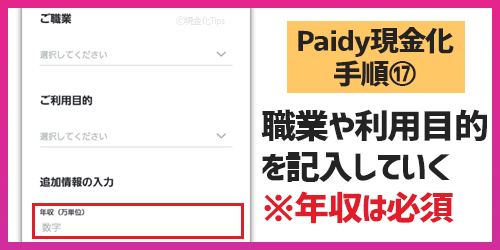 ご職業

©現金化Tips

選択してください

ご利用目的

選択してください

追加情報の入力

年収（万単位）

数字

Paidy現金化手順⑰

職業や利用目的を記入していく

※年収は必須